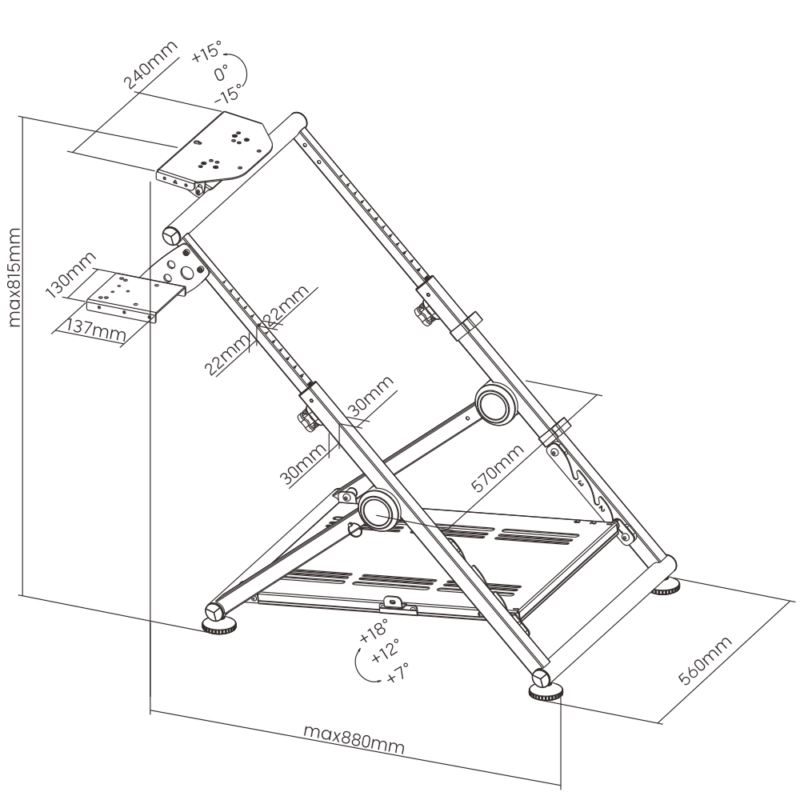 240mm
+15°
0°
-15°
max815mm
130mm
137mm
22mm
22mm
30mm
30mm
570mm
+18°
+12°
+7°
560mm
max880mm