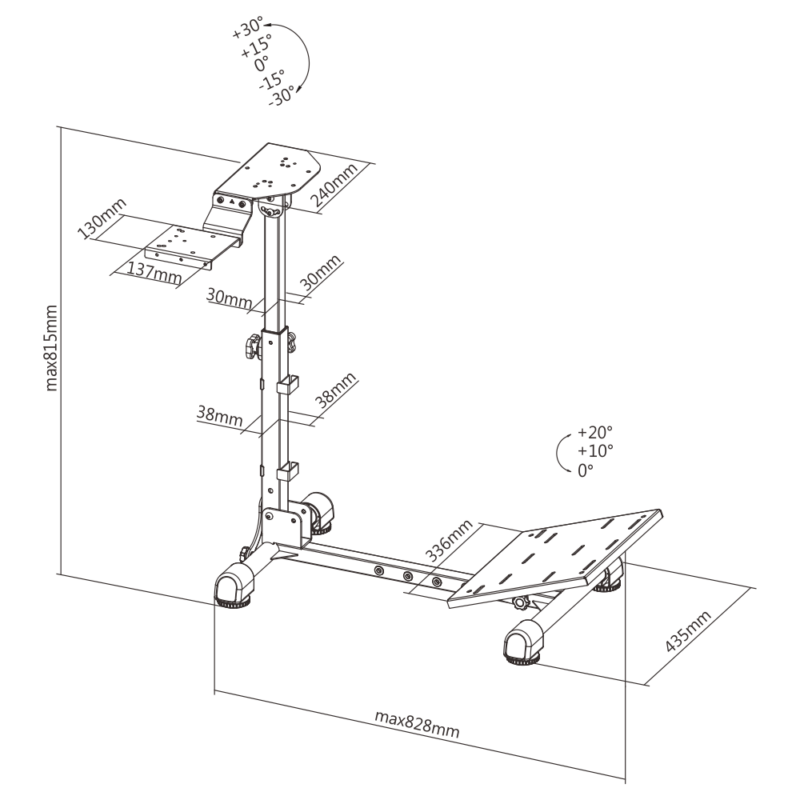 +30°
+15°
0°
-15°
-30°

240mm
130mm
137mm
30mm
30mm
max815mm
38mm
38mm
+20°
+10°
0°
336mm
435mm
max828mm