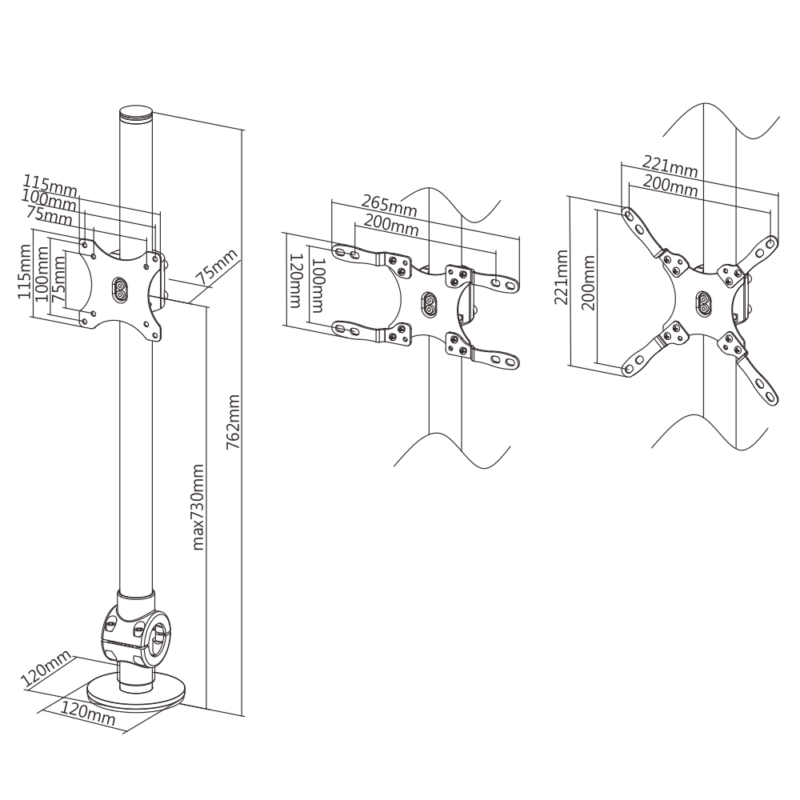 115mm
100mm
75mm
115mm
100mm
75mm
75mm
762mm
max730mm
120mm
120mm
265mm
200mm
120mm
100mm
221mm
200mm
221mm
200mm